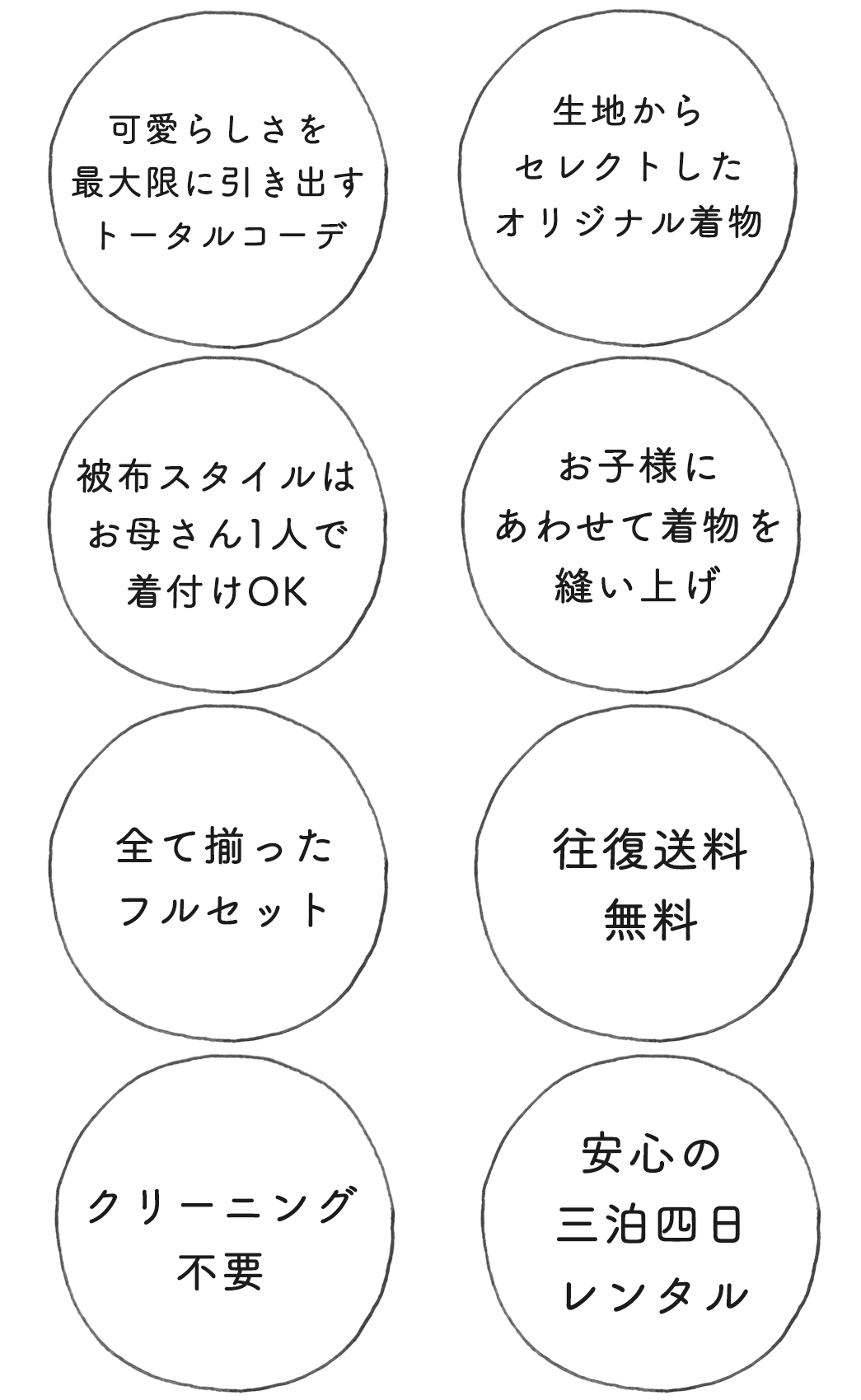 可愛らしさを
最大限に引き出す
トータルコーデ

生地から
セレクトした
オリジナル着物

被布スタイルは
お母さん1人で
着付けOK

お子様に
あわせて着物を
縫い上げ

全て揃った
フルセット

往復送料
無料

クリーニング
不要

安心の
三泊四日
レンタル